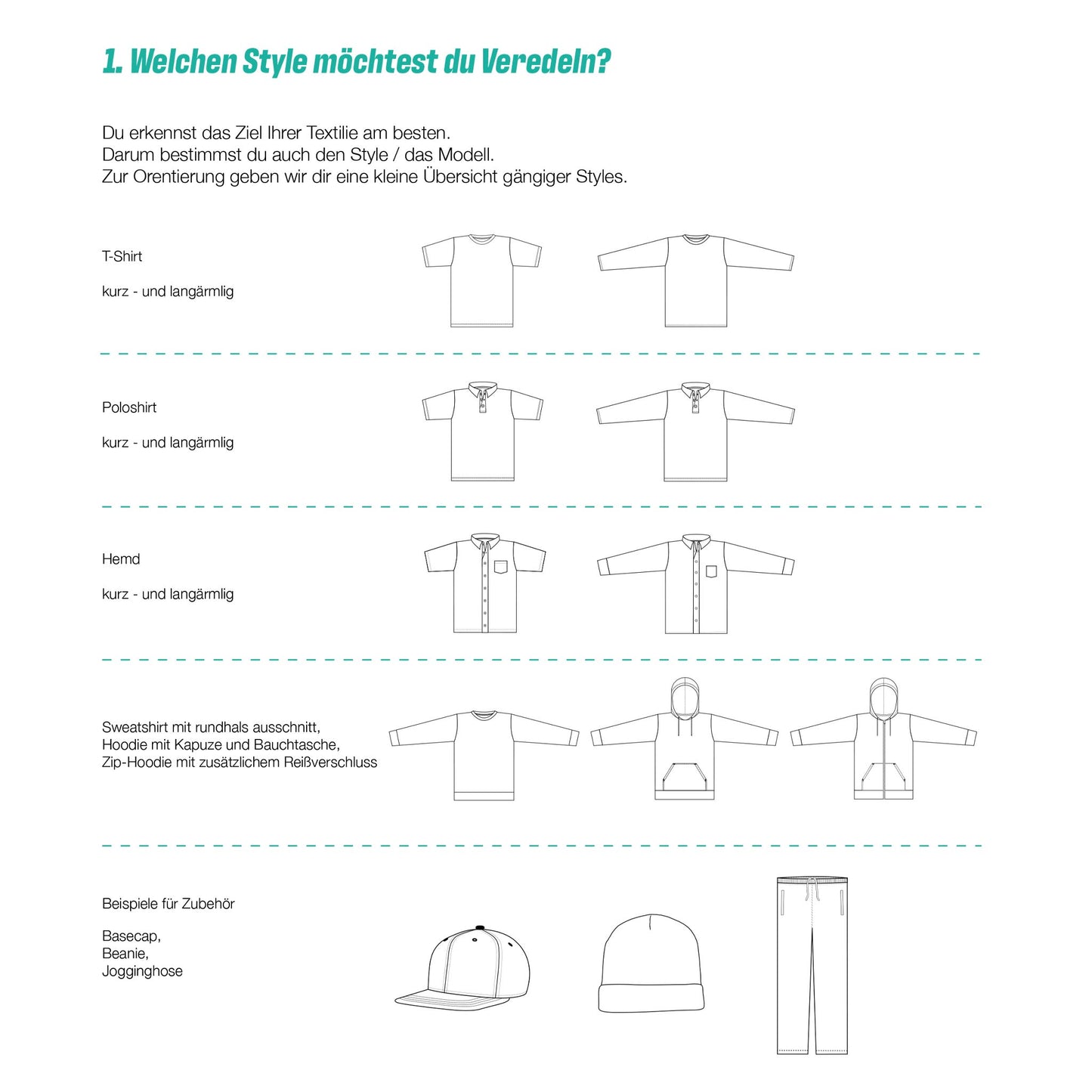 1. Welchen Style möchtest du Veredeln?

Du erkennst das Ziel Ihrer Textilie am besten.
Darum bestimmst du auch den Style / das Modell.
Zur Orentierung geben wir dir eine kleine Übersicht gängiger Styles.

T-Shirt

kurz - und langärmlig

Poloshirt

kurz - und langärmlig

Hemd

kurz - und langärmlig

Sweatshirt mit rundhals ausschnitt,
Hoodie mit Kapuze und Bauchtasche,
Zip-Hoodie mit zusätzlichem Reißverschluss

Beispiele für Zubehör

Basecap,
Beanie,
Jogginghose